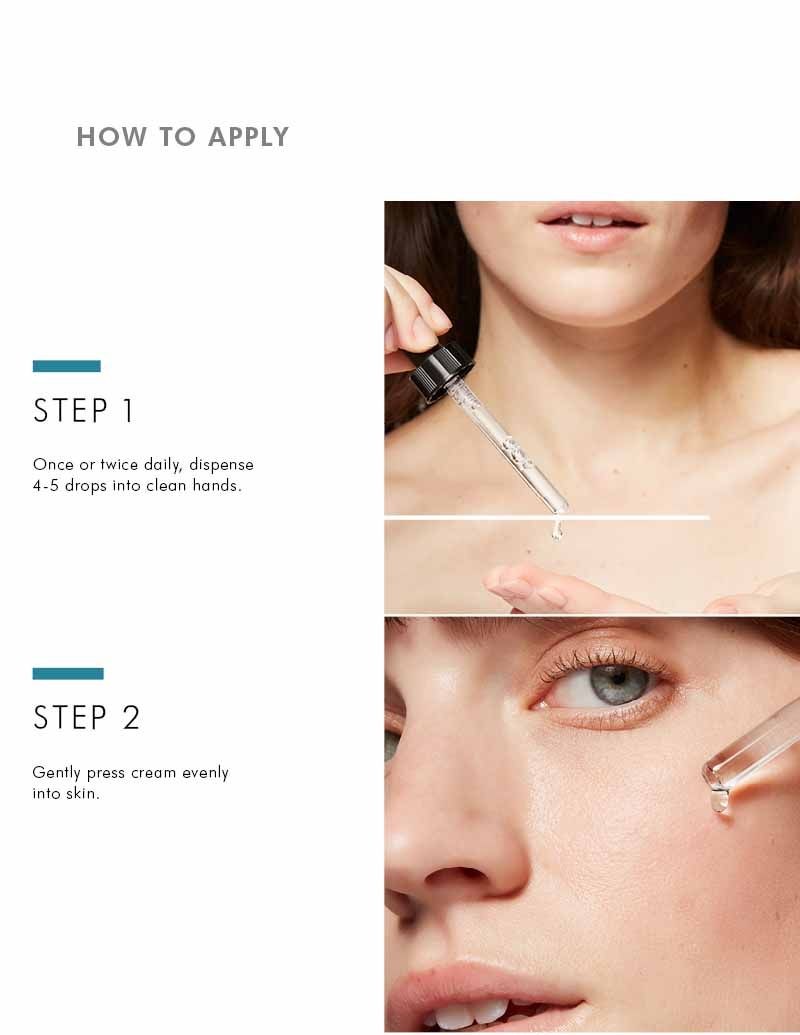 HOW TO APPLY

STEP 1

Once or twice daily, dispense 4-5 drops into clean hands.

STEP 2

Gently press cream evenly into skin.